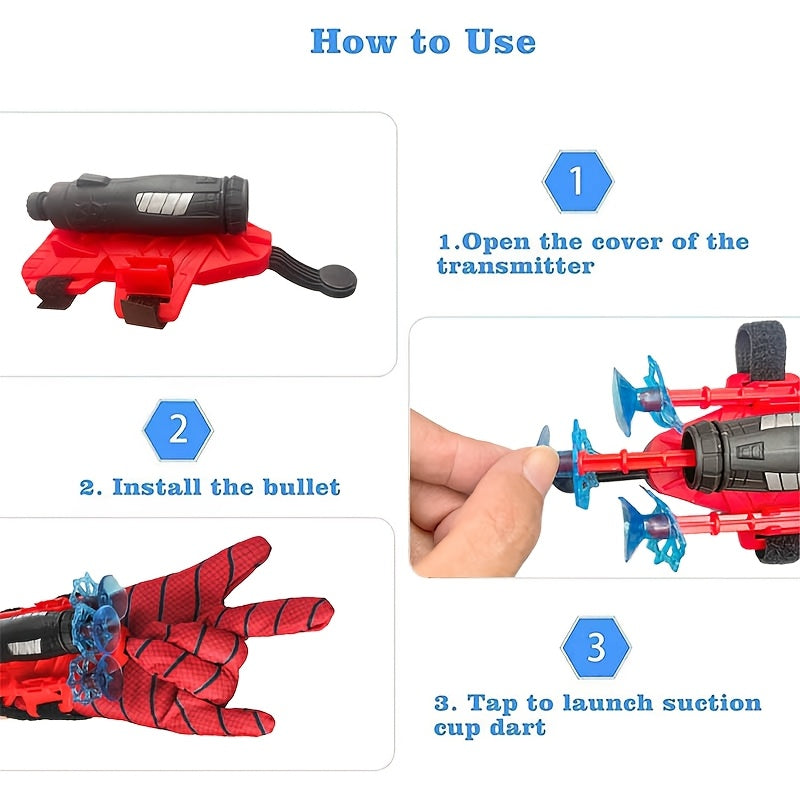 How to Use

1

1.Open the cover of the transmitter

2

2. Install the bullet

3

3. Tap to launch suction cup dart